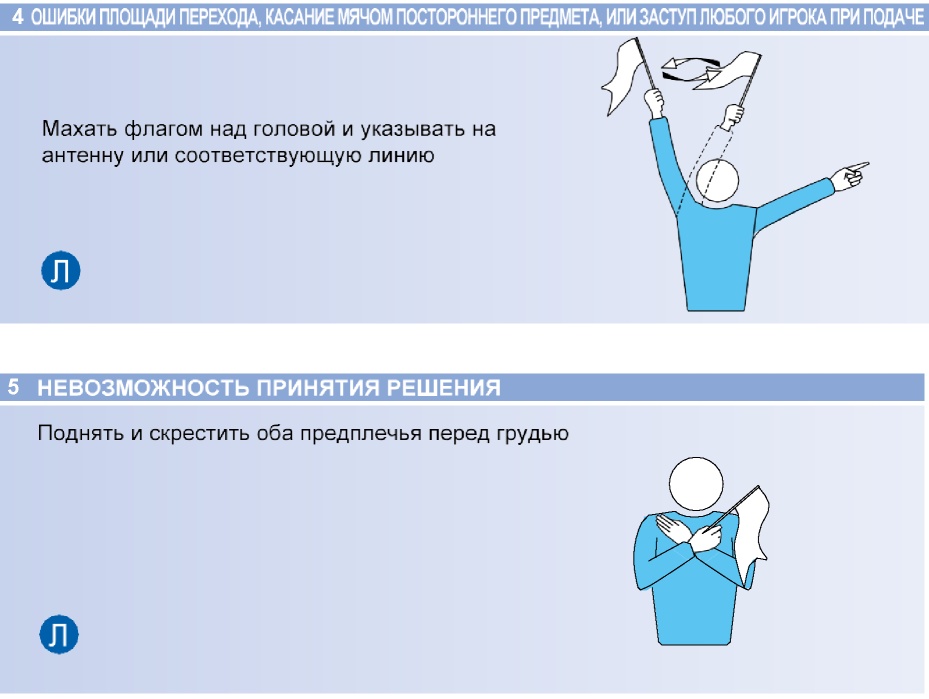 4 ОШИБКИ ПЛОЩАДИ ПЕРЕХОДА, КАСАНИЕ МЯЧОМ ПОСТОРОННЕГО ПРЕДМЕТА, ИЛИ ЗАСТУП ЛЮБОГО ИГРОКА ПРИ ПОДАЧЕ

Махать флагом над головой и указывать на антенну или соответствующую линию

Л

5 НЕВОЗМОЖНОСТЬ ПРИНЯТИЯ РЕШЕНИЯ

Поднять и скрестить оба предплечья перед грудью

Л