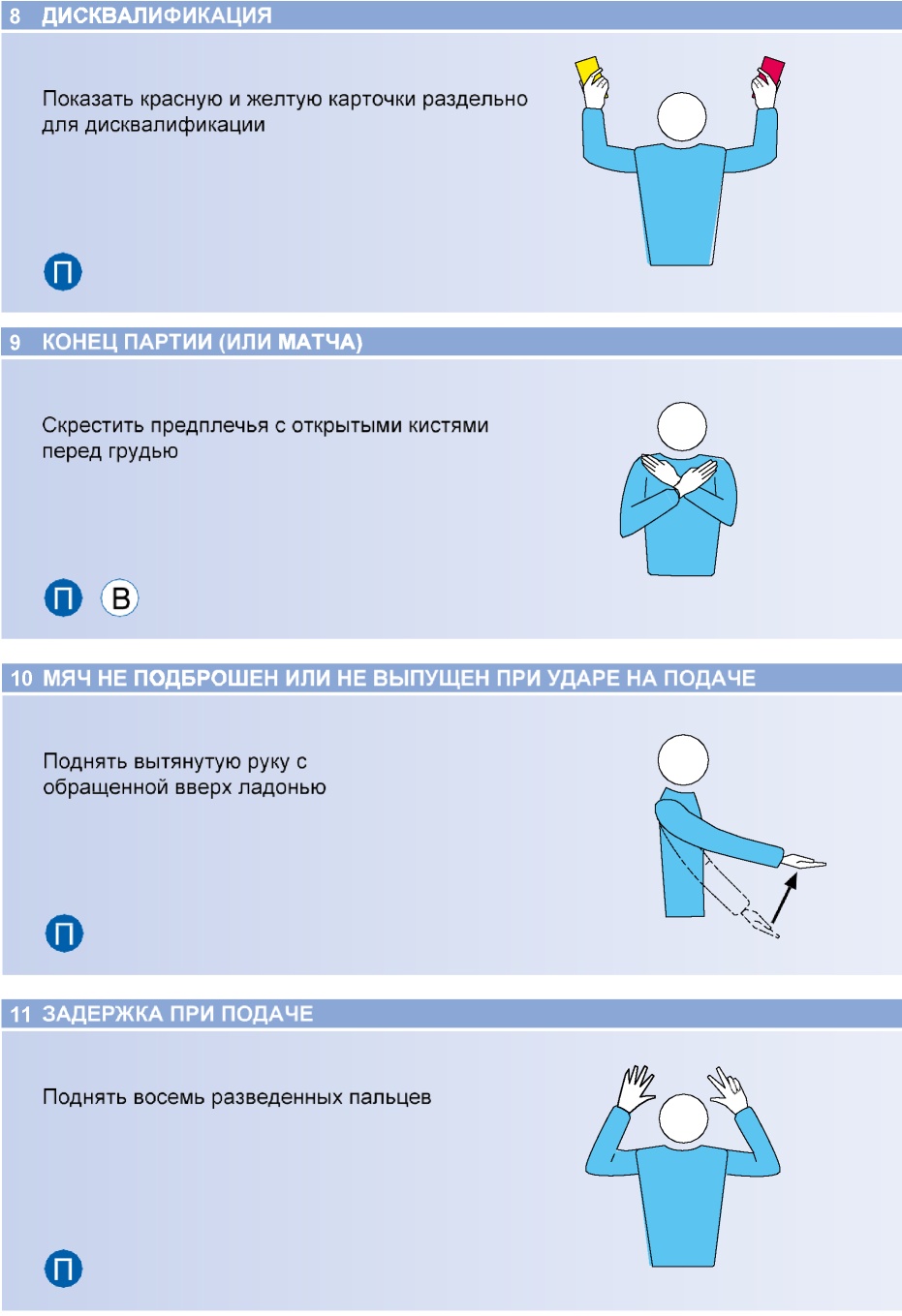 8 ДИСКВАЛИФИКАЦИЯ

Показать красную и желтую карточки раздельно для дисквалификации

П

9 КОНЕЦ ПАРТИИ (ИЛИ МАТЧА)

Скрестить предплечья с открытыми кистями перед грудью

П В

10 МЯЧ НЕ ПОДБРОШЕН ИЛИ НЕ ВЫПУЩЕН ПРИ УДАРЕ НА ПОДАЧЕ

Поднять вытянутую руку с обращенной вверх ладонью

П

11 ЗАДЕРЖКА ПРИ ПОДАЧЕ

Поднять восемь разведенных пальцев

П