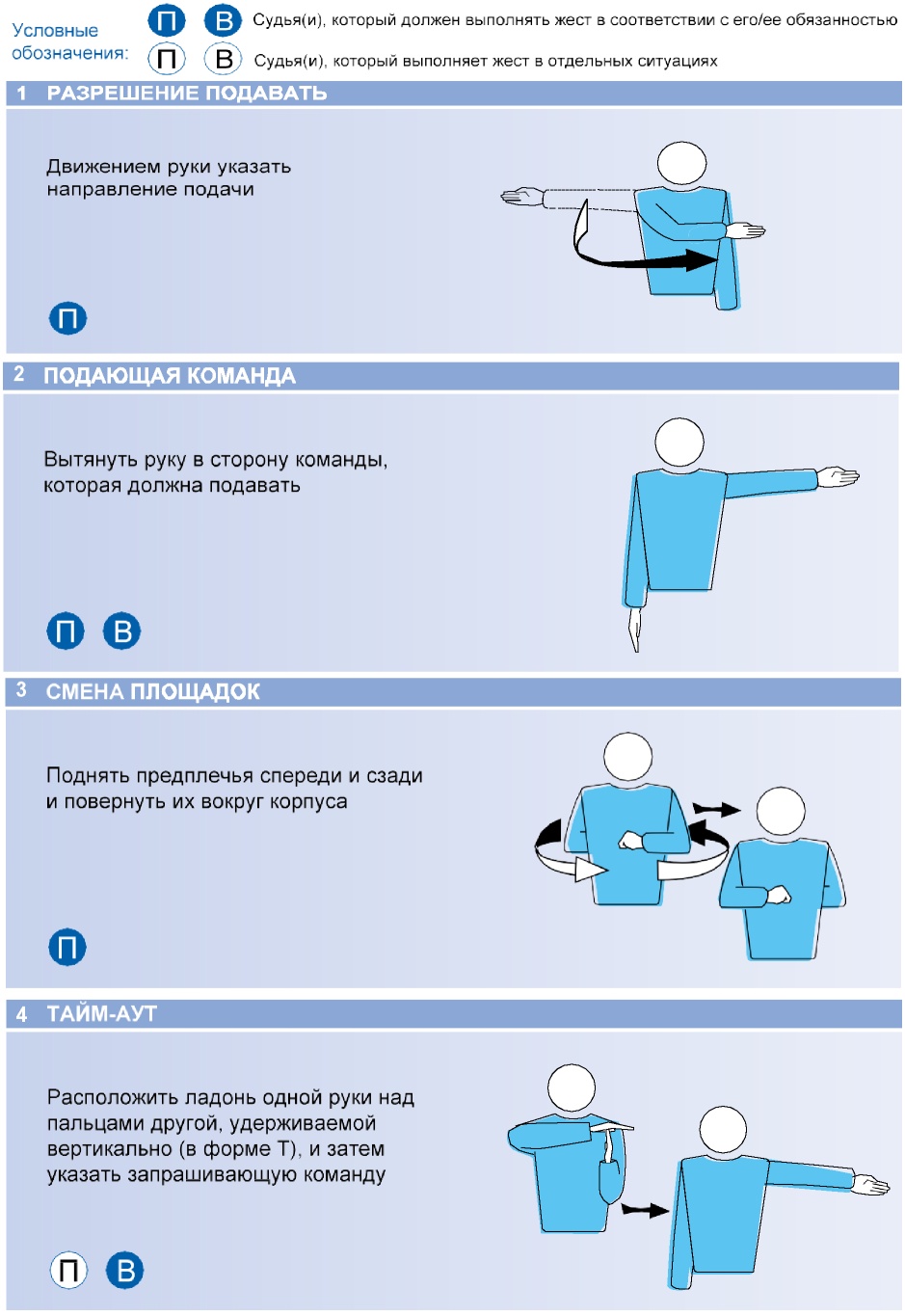 Условные обозначения: П В Судья(и), который должен выполнять жест в соответствии с его/ее обязанностью

П В Судья(и), который выполняет жест в отдельных ситуациях

1 РАЗРЕШЕНИЕ ПОДАВАТЬ

Движением руки указать направление подачи

П

2 ПОДАЮЩАЯ КОМАНДА

Вытянуть руку в сторону команды, которая должна подавать

П В

3 СМЕНА ПЛОЩАДОК

Поднять предплечья спереди и сзади и повернуть их вокруг корпуса

П

4 ТАЙМ-АУТ

Расположить ладонь одной руки над пальцами другой, удерживаемой вертикально (в форме Т), и затем указать запрашивающую команду

П В