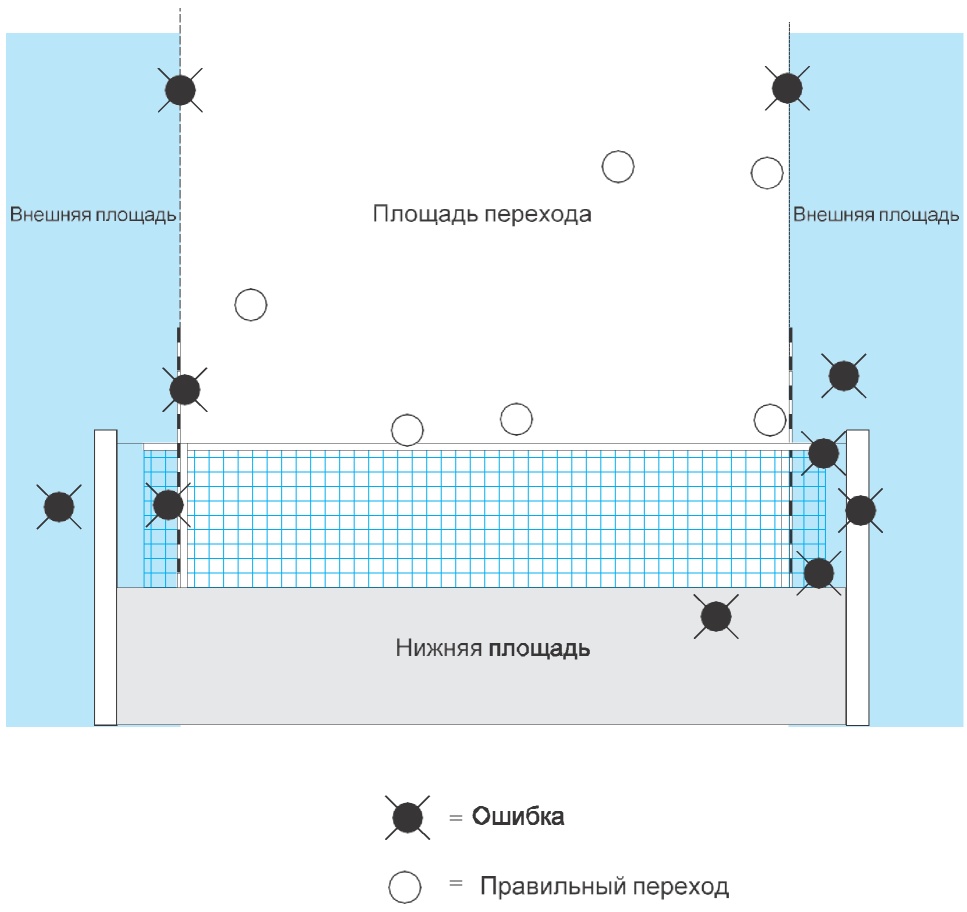 Внешняя площадь

Площадь перехода

Внешняя площадь

Нижняя площадь

= Ошибка

= Правильный переход