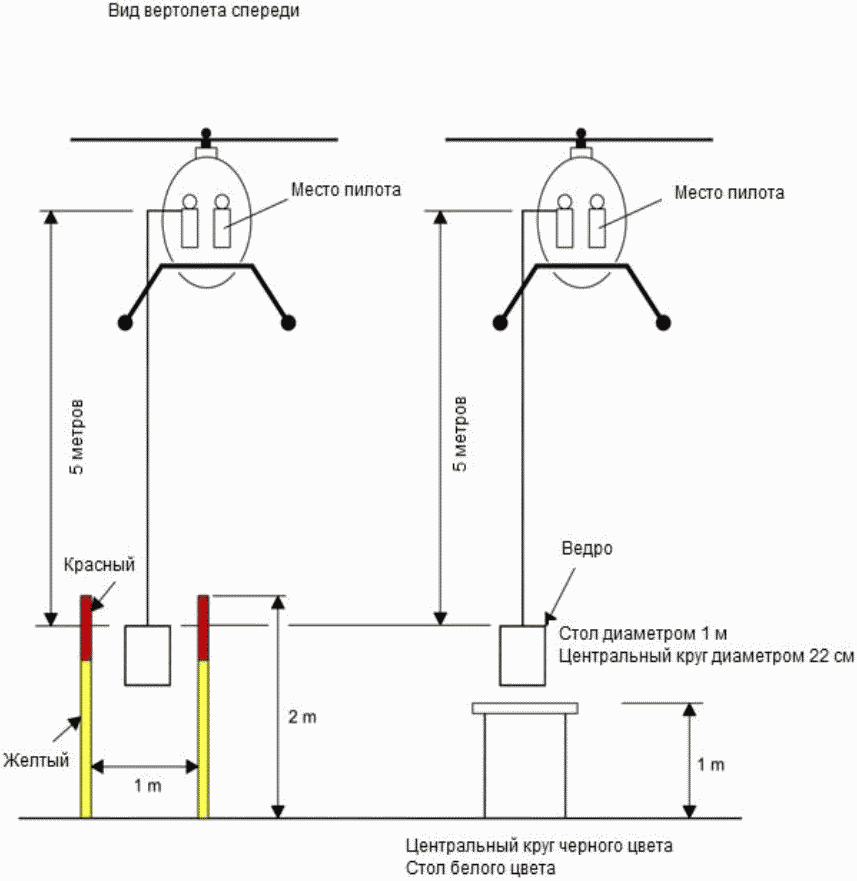 Вид вертолета спереди

Место пилота

Место пилота

5 метров

5 метров

Красный

Ведро

Стол диаметром 1 м
Центральный круг диаметром 22 см

2 m

Желтый

1 m

1 m

Центральный круг черного цвета
Стол белого цвета